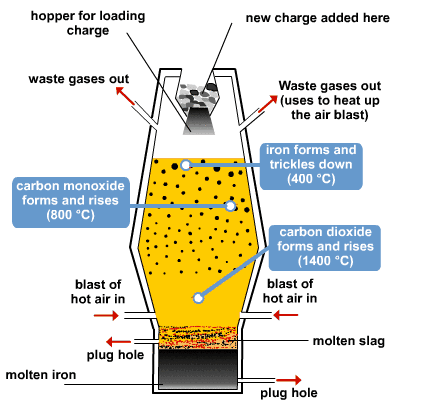 hopper for loading charge

new charge added here

waste gases out

Waste gases out (uses to heat up the air blast)

iron forms and trickles down (400 °C)

carbon monoxide forms and rises (800 °C)

carbon dioxide forms and rises (1400 °C)

blast of hot air in

blast of hot air in

molten slag

plug hole

molten iron

plug hole